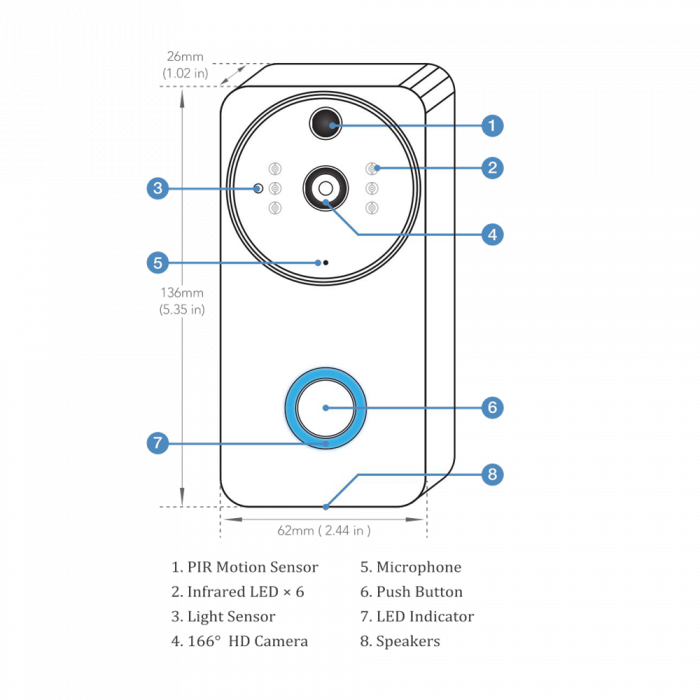 26mm
(1.02 in)

1

2

3

4

5

136mm
(5.35 in)

6

7

8

62mm ( 2.44 in )

1. PIR Motion Sensor
2. Infrared LED × 6
3. Light Sensor
4. 166° HD Camera

5. Microphone
6. Push Button
7. LED Indicator
8. Speakers